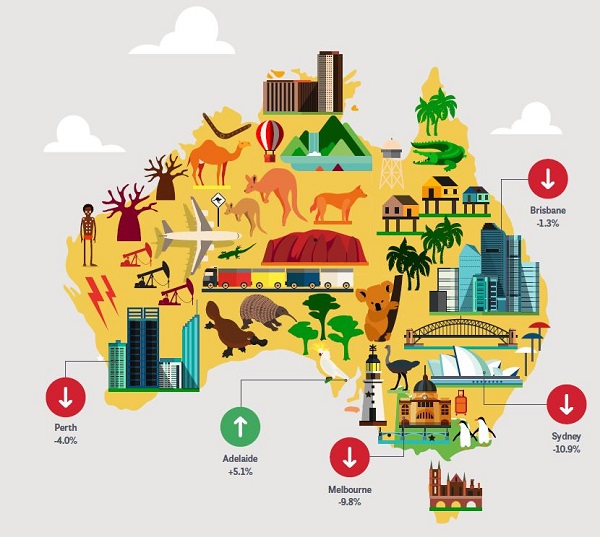 Brisbane
-1.3%

Perth
-4.0%

Adelaide
+5.1%

Melbourne
-9.8%

Sydney
-10.9%