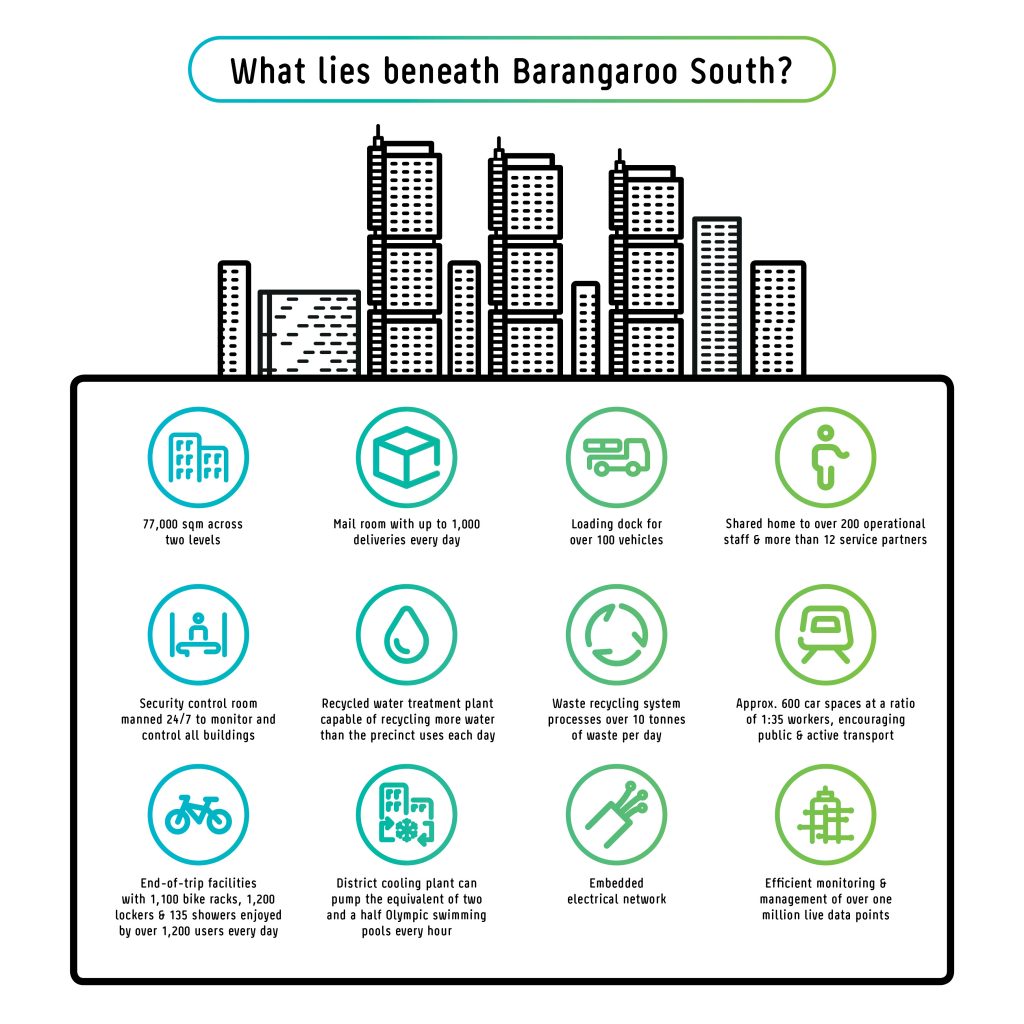 What lies beneath Barangaroo South?

77,000 sqm across two levels

Mail room with up to 1,000 deliveries every day

Loading dock for over 100 vehicles

Shared home to over 200 operational staff & more than 12 service partners

Security control room manned 24/7 to monitor and control all buildings

Recycled water treatment plant capable of recycling more water than the precinct uses each day

Waste recycling system processes over 10 tonnes of waste per day

Approx. 600 car spaces at a ratio of 1:35 workers, encouraging public & active transport

End-of-trip facilities with 1,100 bike racks, 1,200 lockers & 135 showers enjoyed by over 1,200 users every day

District cooling plant can pump the equivalent of two and a half Olympic swimming pools every hour

Embedded electrical network

Efficient monitoring & management of over one million live data points